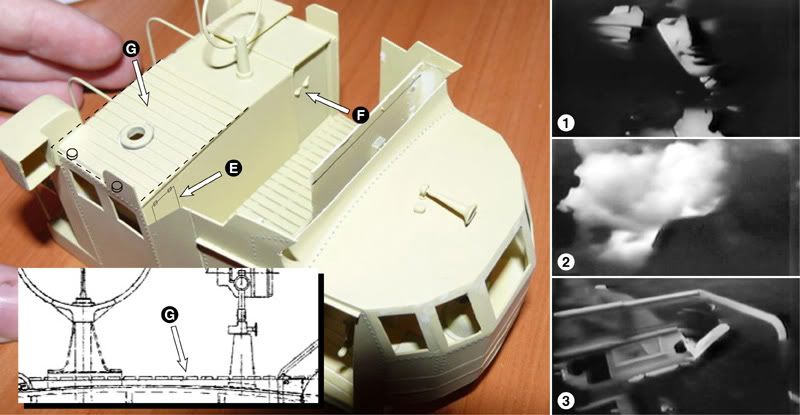 G
F
E
G
1
2
3